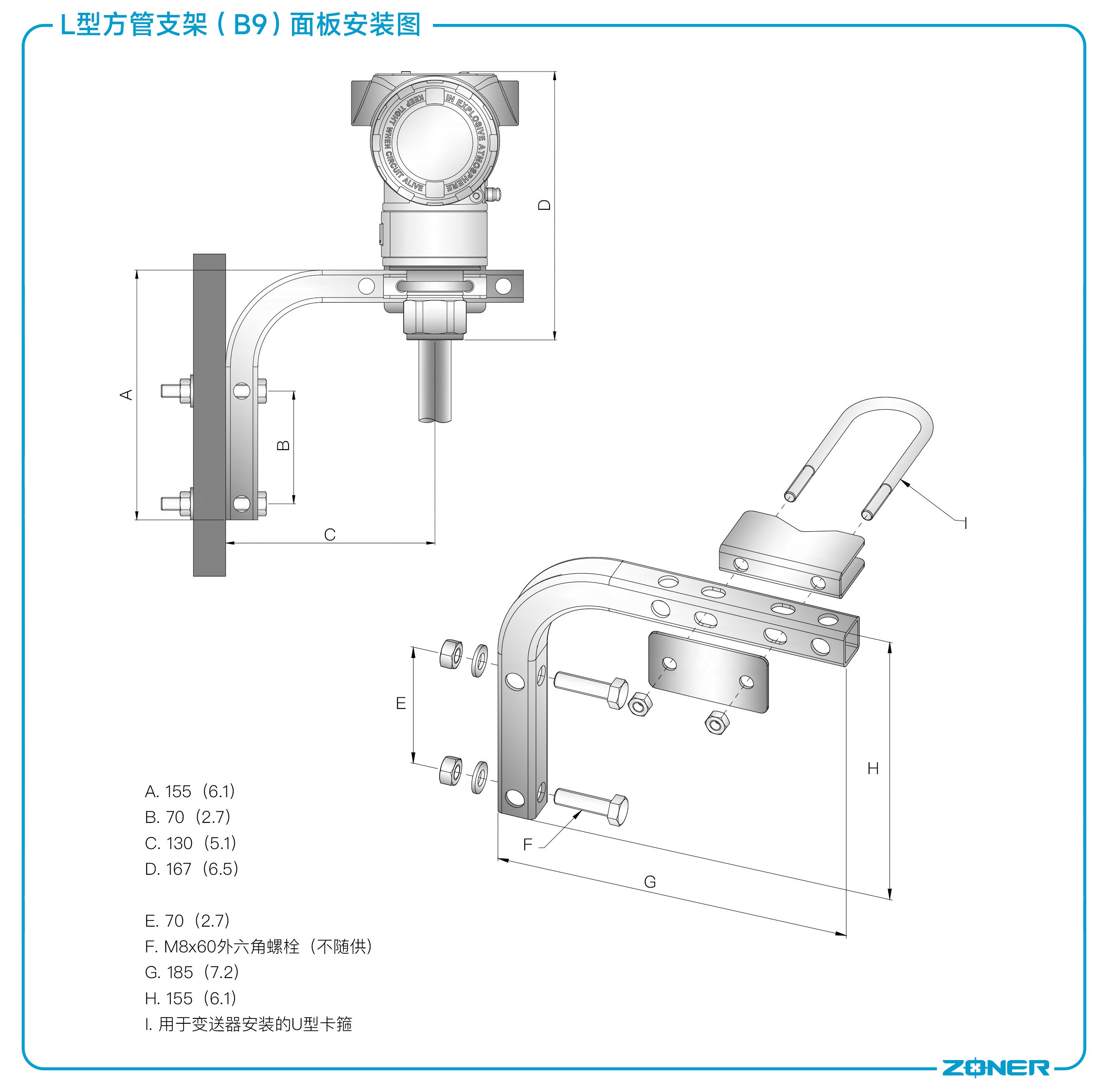 L型方管支架（B9）面板安装图

KEEP TIGHT WHEN CIRCUIT ALIVE
IN EXPLOSIVE ATMOSPHERE

D
A
B
C
I
E
H
F
G

A. 155（6.1）
B. 70（2.7）
C. 130（5.1）
D. 167（6.5）

E. 70（2.7）
F. M8x60外六角螺栓（不随供）
G. 185（7.2）
H. 155（6.1）
I. 用于变送器安装的U型卡箍

ZONER